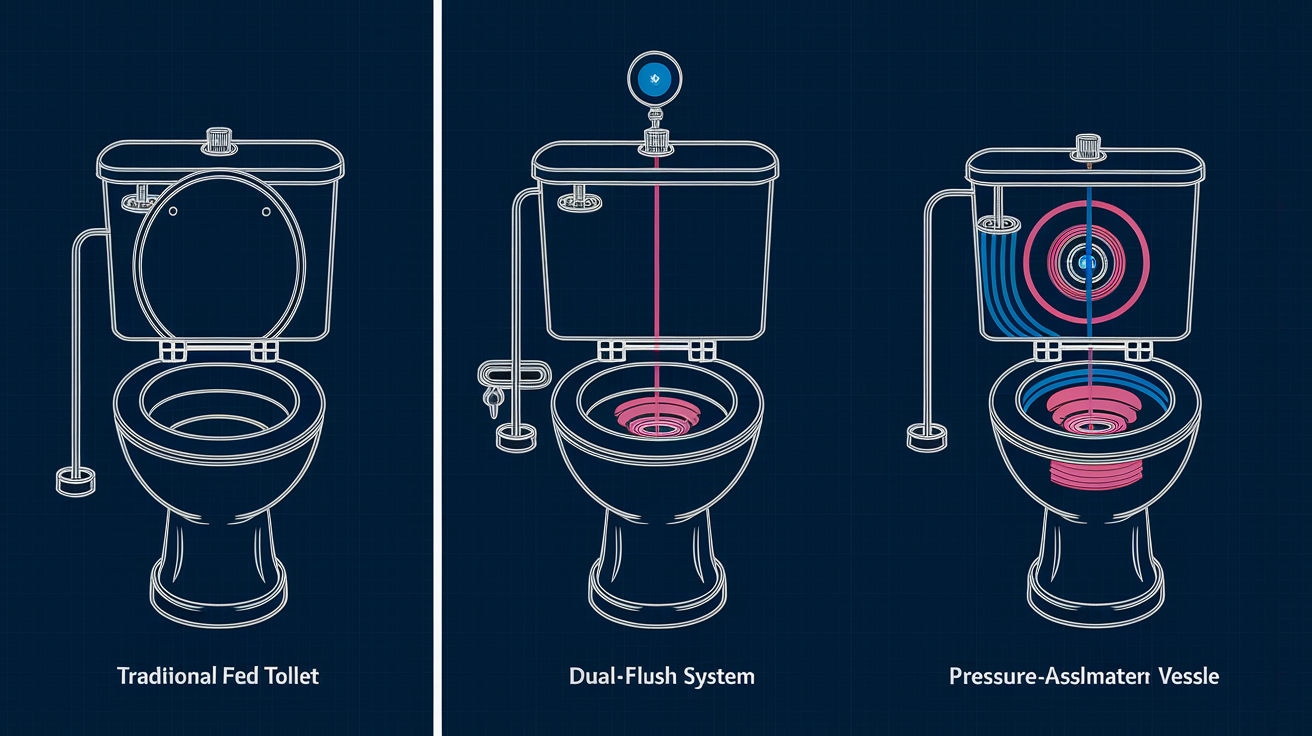 Tradiional Fed Tollet

Dual-Flush System

Pressure-Asslmatern Vessle